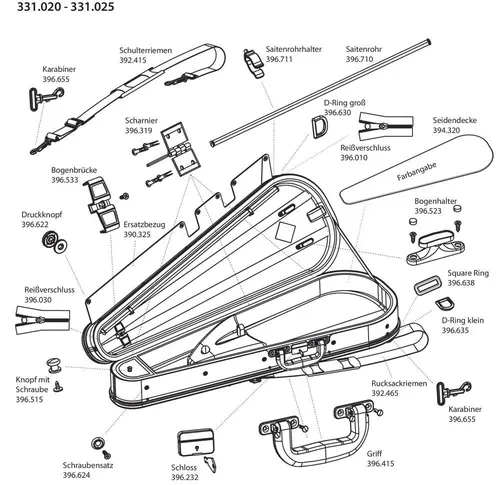 331.020 - 331.025

Schulterriemen
392.415

Saitenrohrhalter
396.711

Saitenrohr
396.710

Karabiner
396.655

D-Ring groß
396.630

Seidendecke
394.320

Scharnier
396.319

Reißverschluss
396.010

Farbangabe

Bogenbrücke
396.533

Bogenhalter
396.523

Druckknopf
396.622

Ersatzbezug
390.325

Square Ring
396.638

Reißverschluss
396.030

D-Ring klein
396.635

Knopf mit Schraube
396.515

Rucksackriemen
392.465

Karabiner
396.655

Schraubensatz
396.624

Schloss
396.232

Griff
396.415